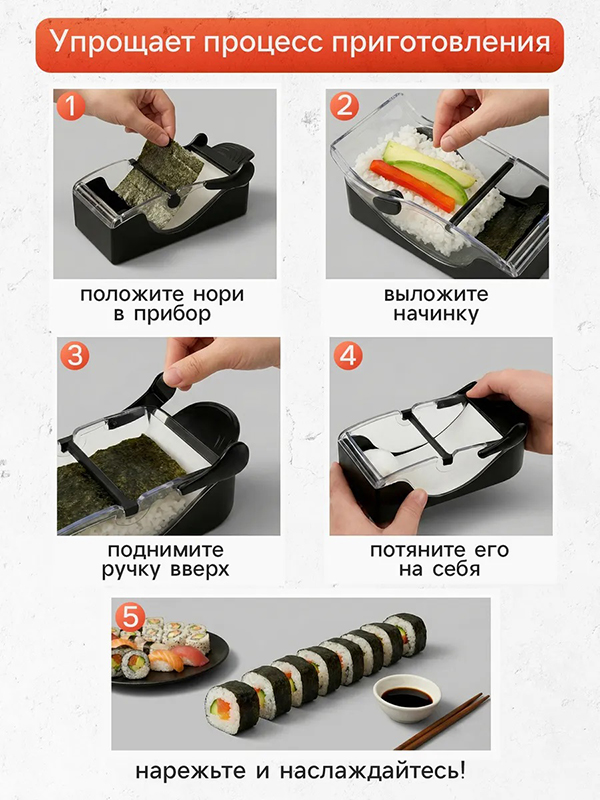 Упрощает процесс приготовления

1

положите нори в прибор

2

выложите начинку

3

поднимите ручку вверх

4

потяните его на себя

5

нарежьте и наслаждайтесь!